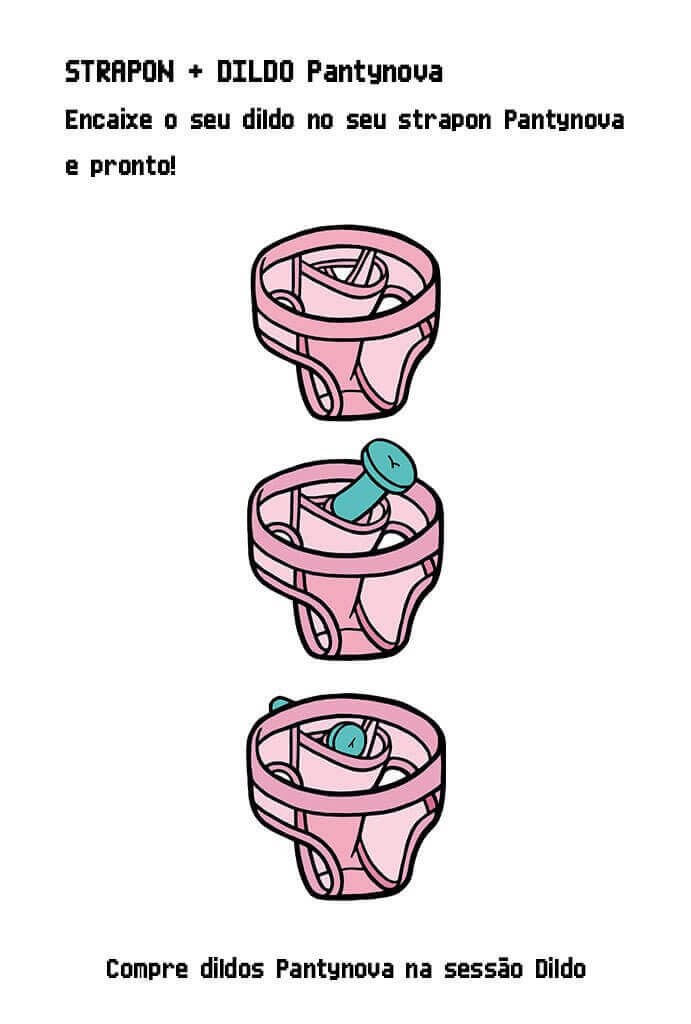 STRAPON + DILDO Pantynova
Encaixe o seu dildo no seu strapon Pantynova e pronto!

Compre dildos Pantynova na sessão Dildo